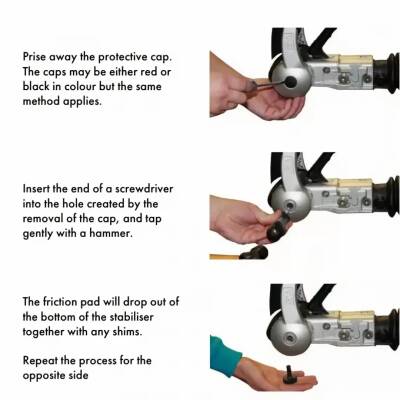 Prise away the protective cap. The caps may be either red or black in colour but the same method applies.

Insert the end of a screwdriver into the hole created by the removal of the cap, and tap gently with a hammer.

The friction pad will drop out of the bottom of the stabiliser together with any shims.

Repeat the process for the opposite side